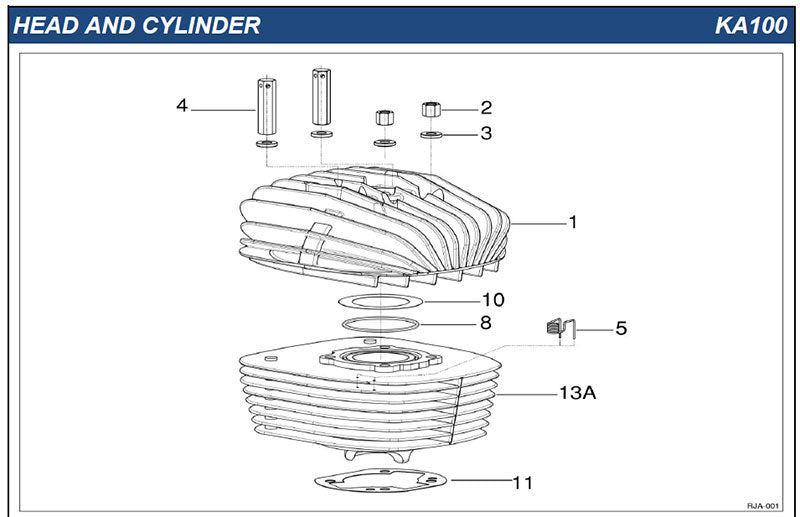 HEAD AND CYLINDER

KA100

4
2
3
1
10
8
5
13A
11

RJA-001