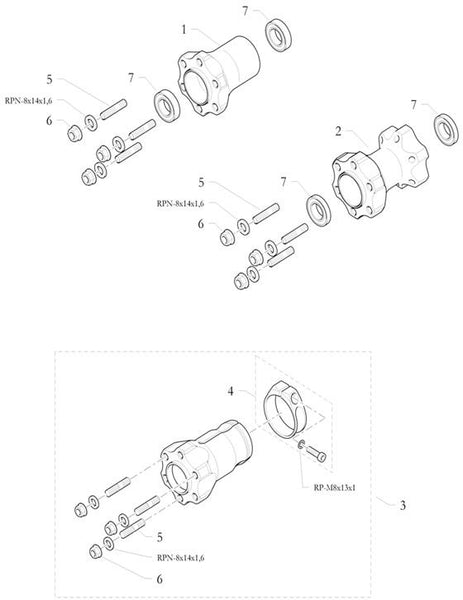 7
1
5
7
RPN-8x14x1,6
6
7
2
5
7
RPN-8x14x1,6
6
4
RP-M8x13x1
3
5
RPN-8x14x1,6
6