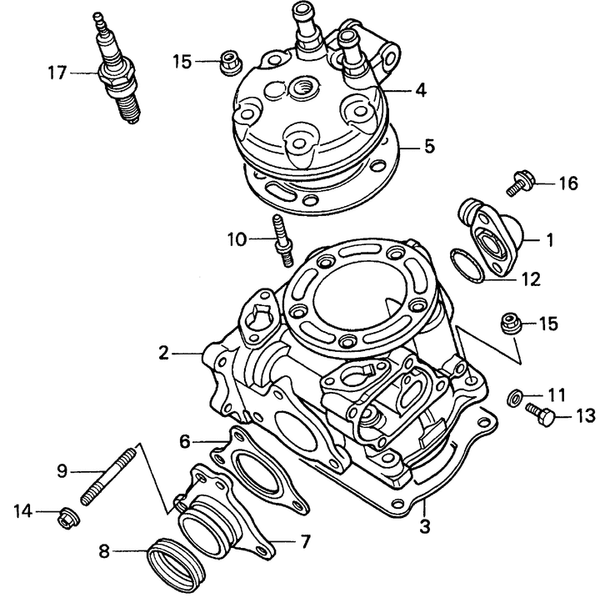 17
15
4
5
16
10
1
12
15
2
11
13
6
9
14
3
7
8